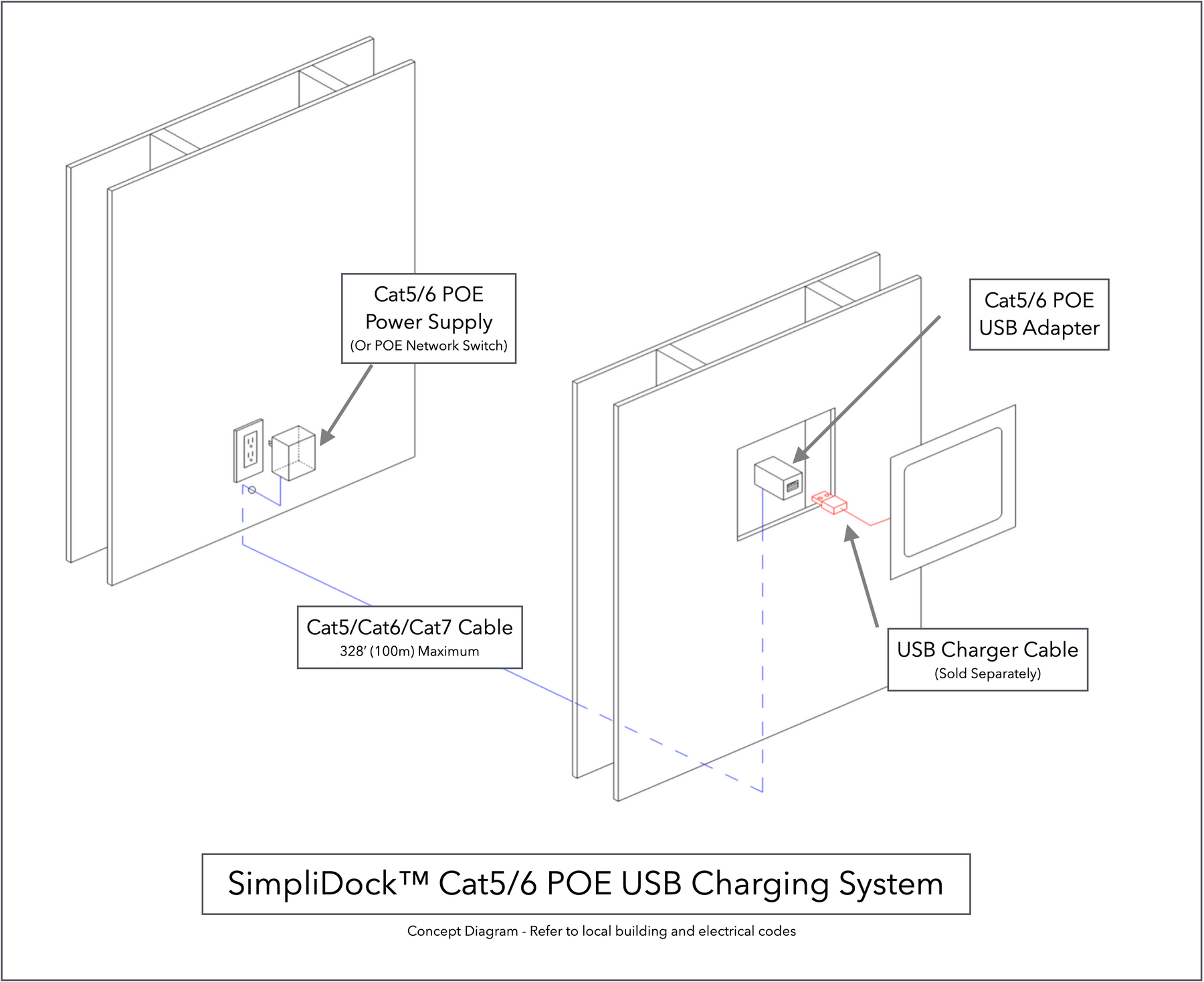 Cat5/6 POE
Power Supply
(Or POE Network Switch)

Cat5/6 POE
USB Adapter

Cat5/Cat6/Cat7 Cable
328′ (100m) Maximum

USB Charger Cable
(Sold Separately)

SimpliDock™ Cat5/6 POE USB Charging System

Concept Diagram - Refer to local building and electrical codes